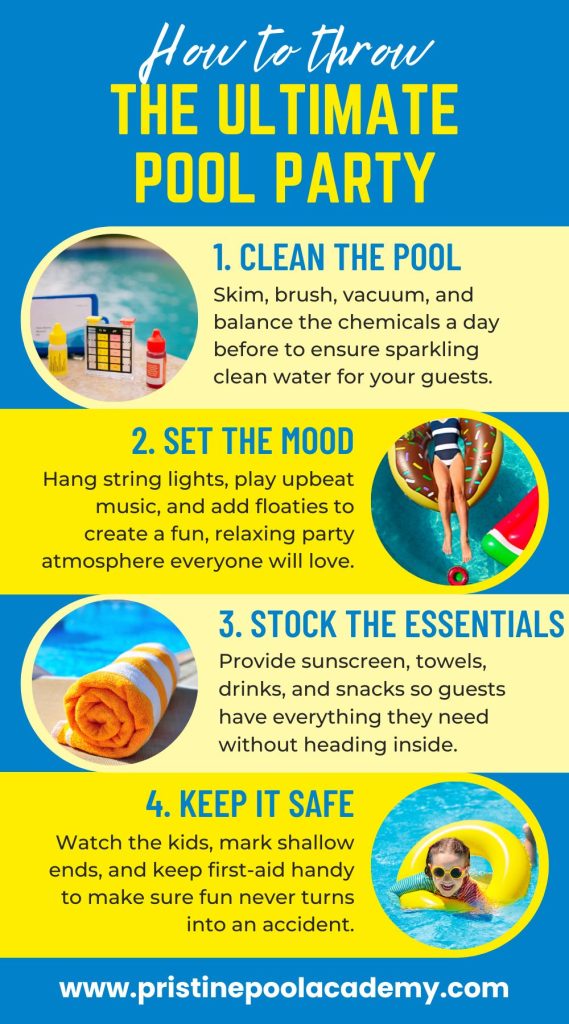 How to throw
THE ULTIMATE POOL PARTY

1. CLEAN THE POOL
Skim, brush, vacuum, and balance the chemicals a day before to ensure sparkling clean water for your guests.

2. SET THE MOOD
Hang string lights, play upbeat music, and add floaties to create a fun, relaxing party atmosphere everyone will love.

3. STOCK THE ESSENTIALS
Provide sunscreen, towels, drinks, and snacks so guests have everything they need without heading inside.

4. KEEP IT SAFE
Watch the kids, mark shallow ends, and keep first-aid handy to make sure fun never turns into an accident.

www.pristinepoolacademy.com